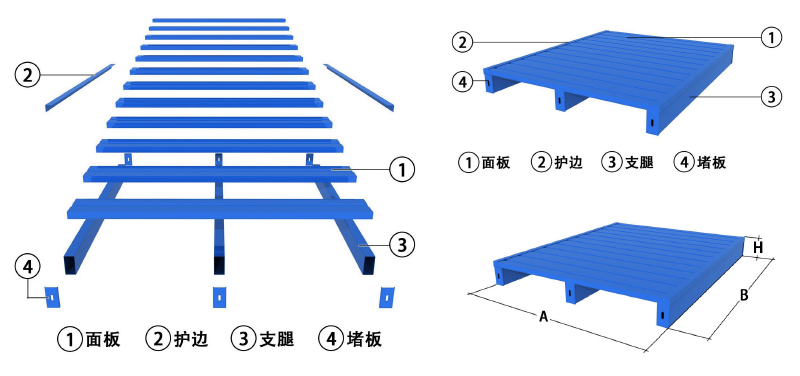 ②

①

③

④

①面板 ②护边 ③支腿 ④堵板

②

①

④

③

①面板 ②护边 ③支腿 ④堵板

H

B

A